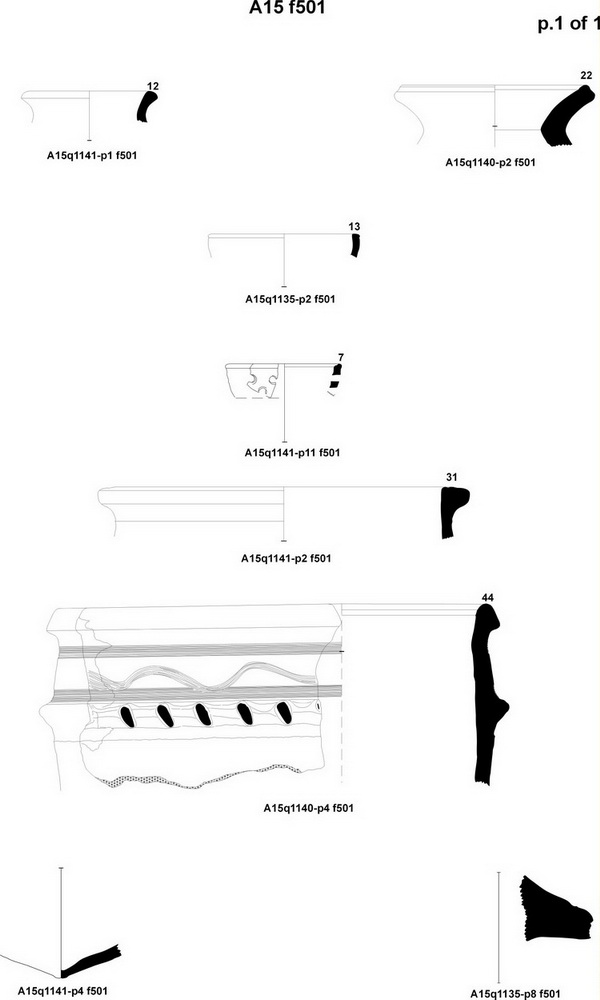 A15 f501

p.1 of 1

12

A15q1141-p1 f501

22

A15q1140-p2 f501

13

A15q1135-p2 f501

7

A15q1141-p11 f501

31

A15q1141-p2 f501

44

A15q1140-p4 f501

A15q1141-p4 f501

A15q1135-p8 f501